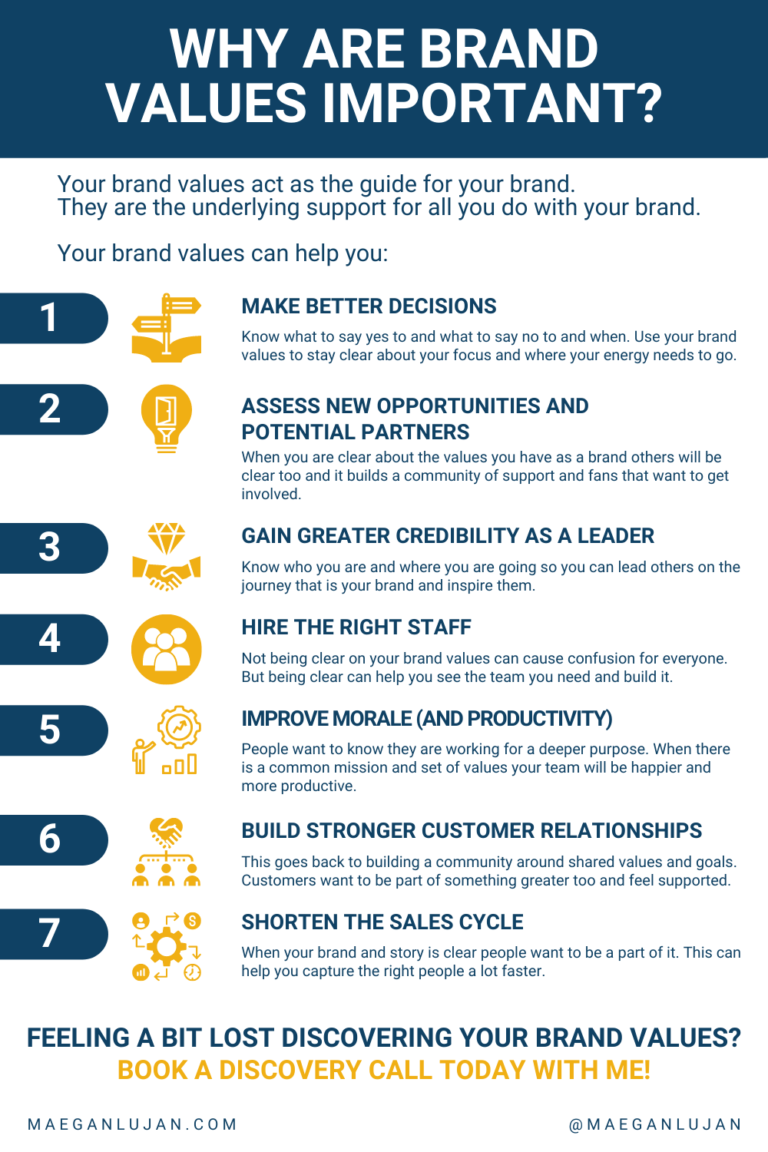 WHY ARE BRAND VALUES IMPORTANT?

Your brand values act as the guide for your brand. They are the underlying support for all you do with your brand.

Your brand values can help you:

1

MAKE BETTER DECISIONS

Know what to say yes to and what to say no to and when. Use your brand values to stay clear about your focus and where your energy needs to go.

2

ASSESS NEW OPPORTUNITIES AND POTENTIAL PARTNERS

When you are clear about the values you have as a brand others will be clear too and it builds a community of support and fans that want to get involved.

3

GAIN GREATER CREDIBILITY AS A LEADER

Know who you are and where you are going so you can lead others on the journey that is your brand and inspire them.

4

HIRE THE RIGHT STAFF

Not being clear on your brand values can cause confusion for everyone. But being clear can help you see the team you need and build it.

5

IMPROVE MORALE (AND PRODUCTIVITY)

People want to know they are working for a deeper purpose. When there is a common mission and set of values your team will be happier and more productive.

6

BUILD STRONGER CUSTOMER RELATIONSHIPS

This goes back to building a community around shared values and goals. Customers want to be part of something greater too and feel supported.

7

SHORTEN THE SALES CYCLE

When your brand and story is clear people want to be a part of it. This can help you capture the right people a lot faster.

FEELING A BIT LOST DISCOVERING YOUR BRAND VALUES?
BOOK A DISCOVERY CALL TODAY WITH ME!

MAEGANLUJAN.COM

@MAEGANLUJAN