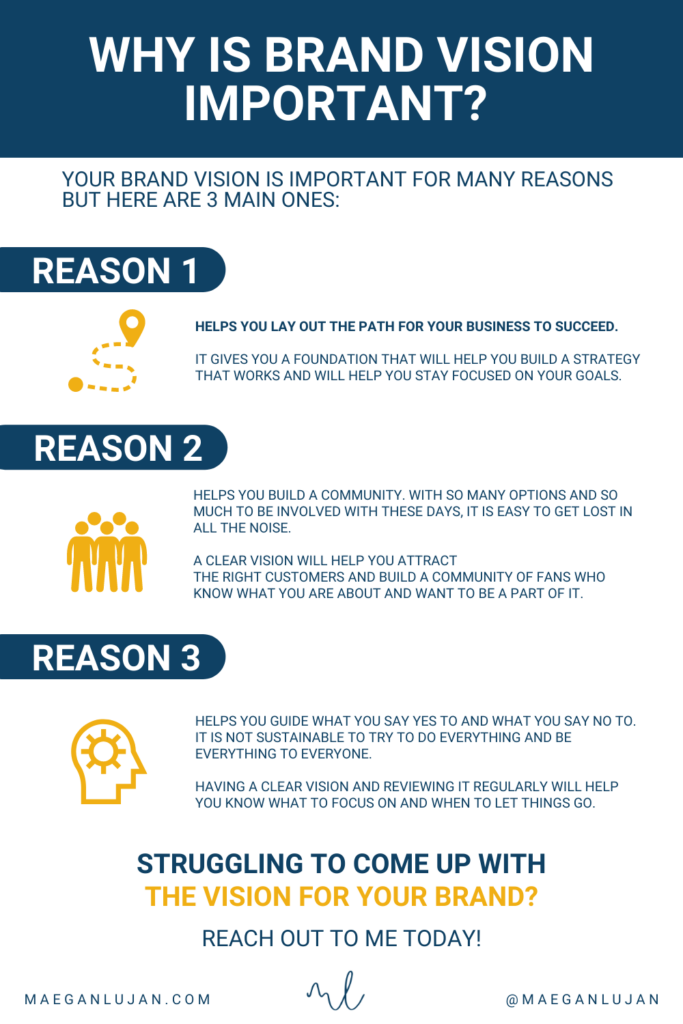 WHY IS BRAND VISION IMPORTANT?

YOUR BRAND VISION IS IMPORTANT FOR MANY REASONS BUT HERE ARE 3 MAIN ONES:

REASON 1

HELPS YOU LAY OUT THE PATH FOR YOUR BUSINESS TO SUCCEED.

IT GIVES YOU A FOUNDATION THAT WILL HELP YOU BUILD A STRATEGY THAT WORKS AND WILL HELP YOU STAY FOCUSED ON YOUR GOALS.

REASON 2

HELPS YOU BUILD A COMMUNITY. WITH SO MANY OPTIONS AND SO MUCH TO BE INVOLVED WITH THESE DAYS, IT IS EASY TO GET LOST IN ALL THE NOISE.

A CLEAR VISION WILL HELP YOU ATTRACT THE RIGHT CUSTOMERS AND BUILD A COMMUNITY OF FANS WHO KNOW WHAT YOU ARE ABOUT AND WANT TO BE A PART OF IT.

REASON 3

HELPS YOU GUIDE WHAT YOU SAY YES TO AND WHAT YOU SAY NO TO. IT IS NOT SUSTAINABLE TO TRY TO DO EVERYTHING AND BE EVERYTHING TO EVERYONE.

HAVING A CLEAR VISION AND REVIEWING IT REGULARLY WILL HELP YOU KNOW WHAT TO FOCUS ON AND WHEN TO LET THINGS GO.

STRUGGLING TO COME UP WITH THE VISION FOR YOUR BRAND?

REACH OUT TO ME TODAY!

MAEGANLUJAN.COM

ml

@MAEGANLUJAN