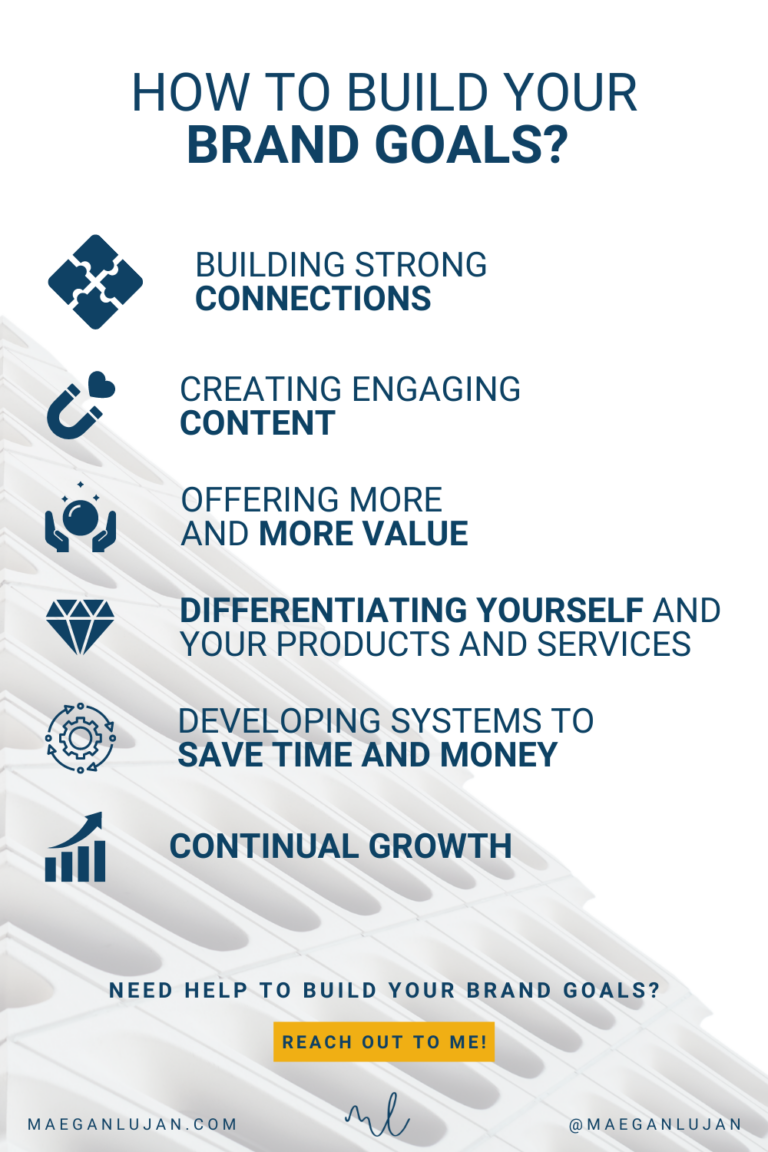 HOW TO BUILD YOUR
BRAND GOALS?

BUILDING STRONG
CONNECTIONS

CREATING ENGAGING
CONTENT

OFFERING MORE
AND MORE VALUE

DIFFERENTIATING YOURSELF AND
YOUR PRODUCTS AND SERVICES

DEVELOPING SYSTEMS TO
SAVE TIME AND MONEY

CONTINUAL GROWTH

NEED HELP TO BUILD YOUR BRAND GOALS?

REACH OUT TO ME!

MAEGANLUJAN.COM

ml

@MAEGANLUJAN