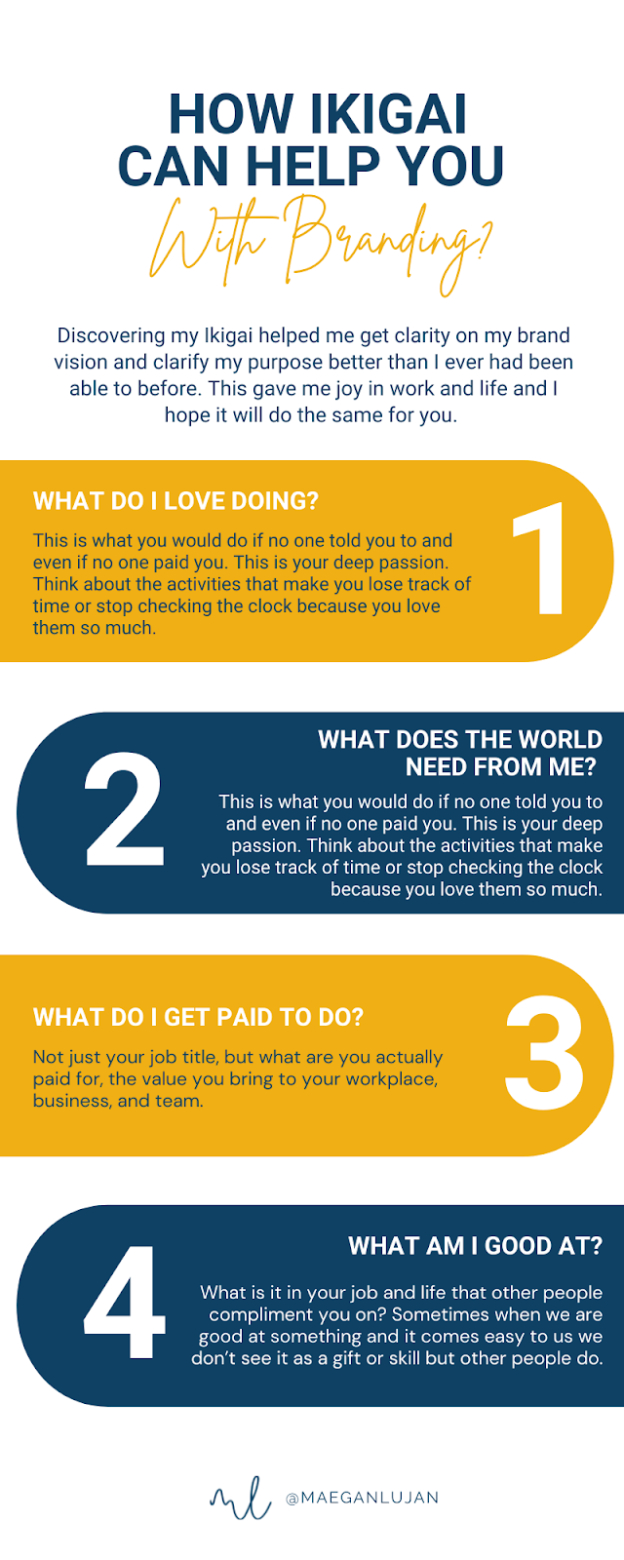 HOW IKIGAI CAN HELP YOU
With Branding?

Discovering my Ikigai helped me get clarity on my brand vision and clarify my purpose better than I ever had been able to before. This gave me joy in work and life and I hope it will do the same for you.

WHAT DO I LOVE DOING?

This is what you would do if no one told you to and even if no one paid you. This is your deep passion. Think about the activities that make you lose track of time or stop checking the clock because you love them so much.

1

2

WHAT DOES THE WORLD NEED FROM ME?

This is what you would do if no one told you to and even if no one paid you. This is your deep passion. Think about the activities that make you lose track of time or stop checking the clock because you love them so much.

WHAT DO I GET PAID TO DO?

Not just your job title, but what are you actually paid for, the value you bring to your workplace, business, and team.

3

4

WHAT AM I GOOD AT?

What is it in your job and life that other people compliment you on? Sometimes when we are good at something and it comes easy to us we don't see it as a gift or skill but other people do.

ml @MAEGANLUJAN